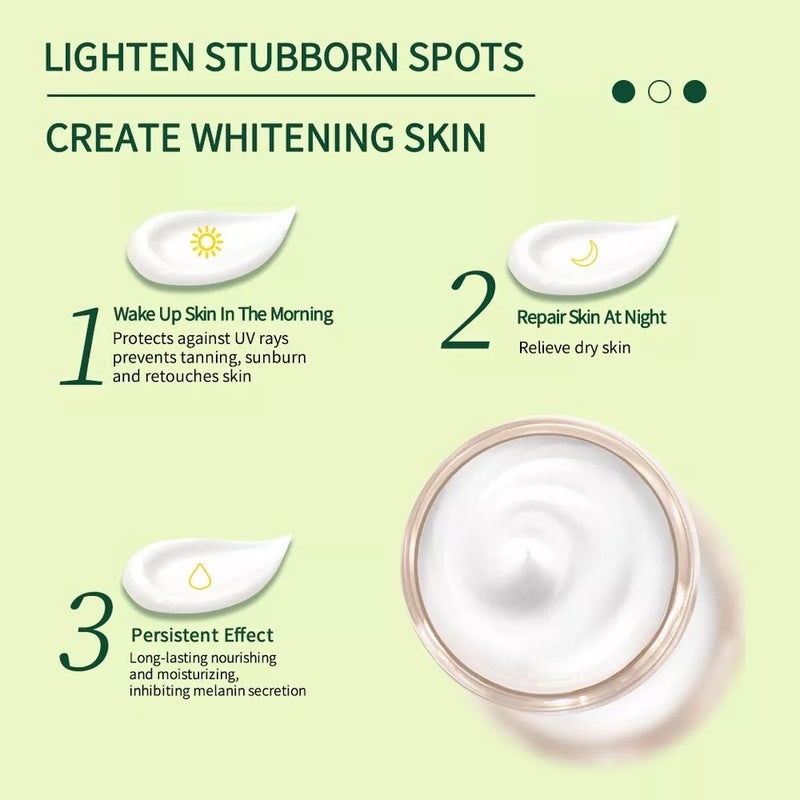 LIGHTEN STUBBORN SPOTS

CREATE WHITENING SKIN

1 Wake Up Skin In The Morning
Protects against UV rays prevents tanning, sunburn and retouches skin

2 Repair Skin At Night
Relieve dry skin

3 Persistent Effect
Long-lasting nourishing and moisturizing, inhibiting melanin secretion